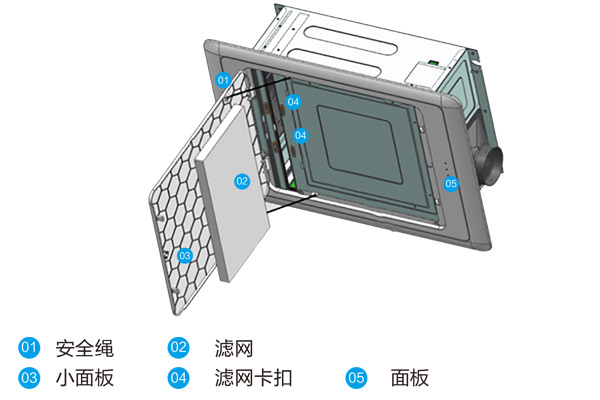 01
04
04
02
05
03

01 安全绳
02 滤网
03 小面板
04 滤网卡扣
05 面板